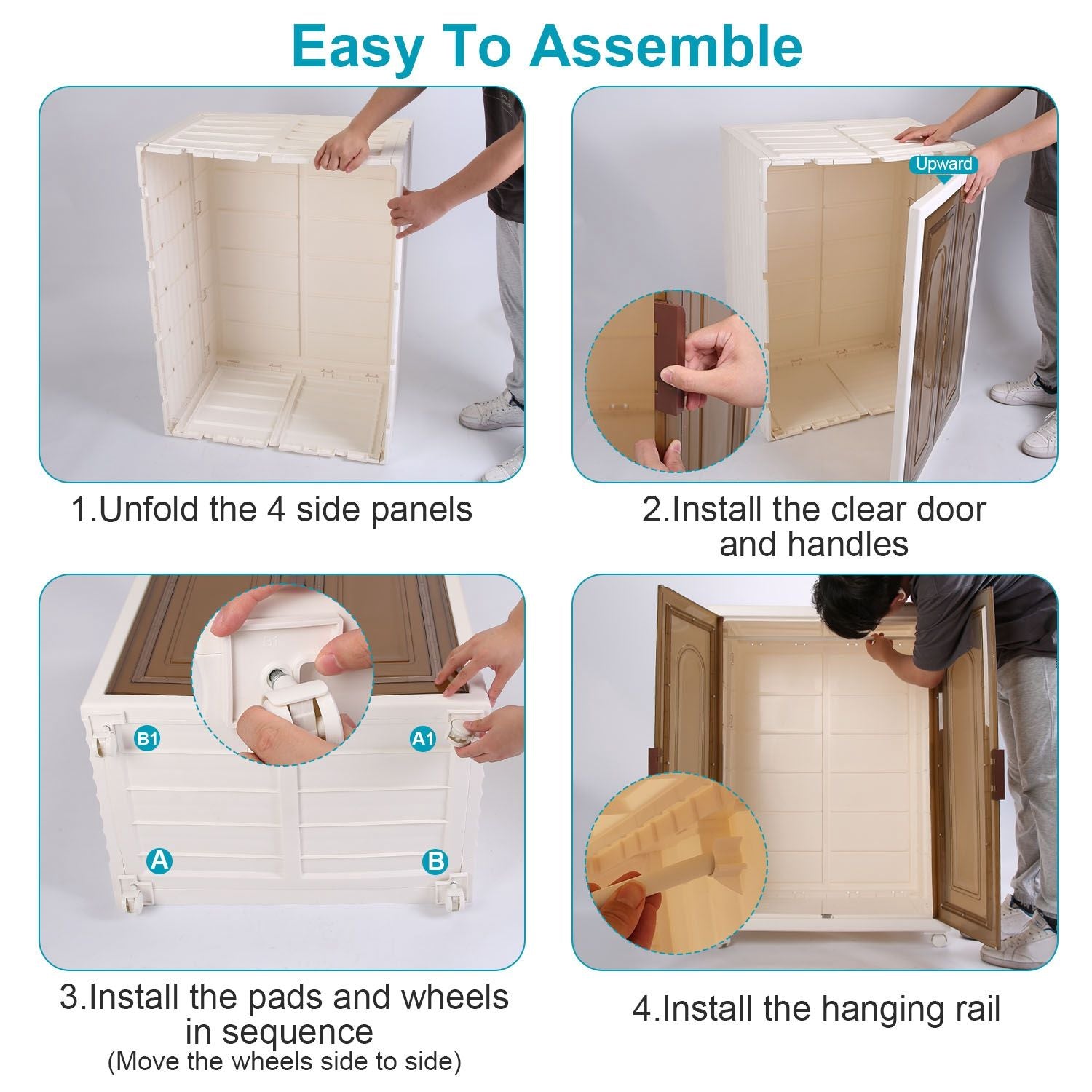 Easy To Assemble

1.Unfold the 4 side panels

Upward

2.Install the clear door and handles

B1

B1

A1

A

B

3.Install the pads and wheels in sequence
(Move the wheels side to side)

4.Install the hanging rail