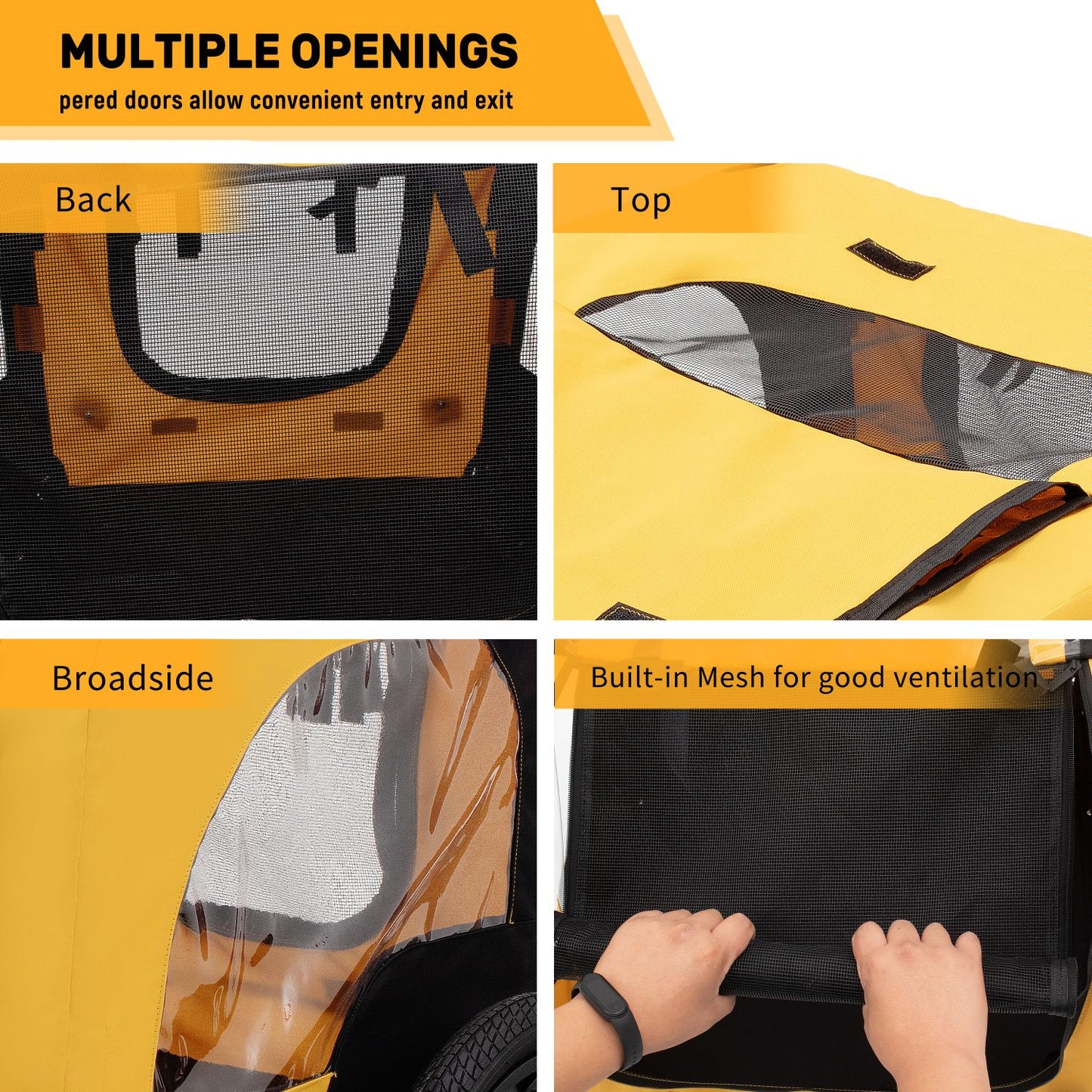 MULTIPLE OPENINGS
pered doors allow convenient entry and exit

Back

Top

Broadside

Built-in Mesh for good ventilation