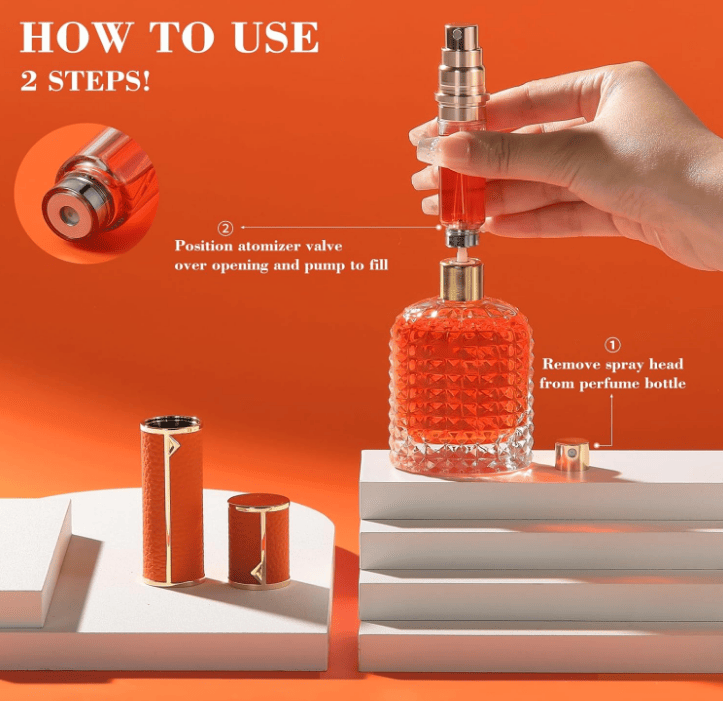 HOW TO USE
2 STEPS!

②
Position atomizer valve over opening and pump to fill

①
Remove spray head from perfume bottle